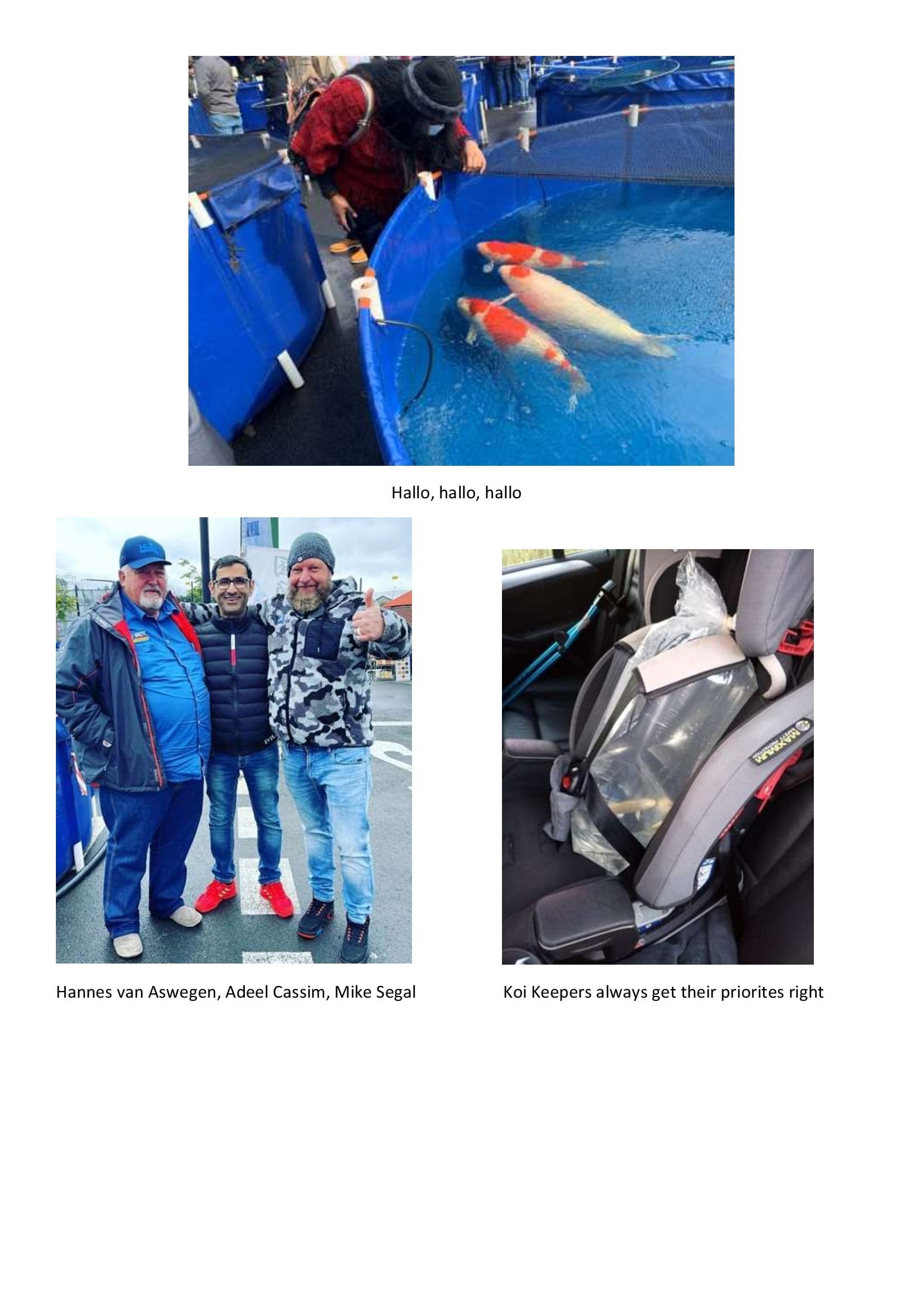 Hallo, hallo, hallo

Hannes van Aswegen, Adeel Cassim, Mike Segal

MAXIMUM

Koi Keepers always get their priorites right