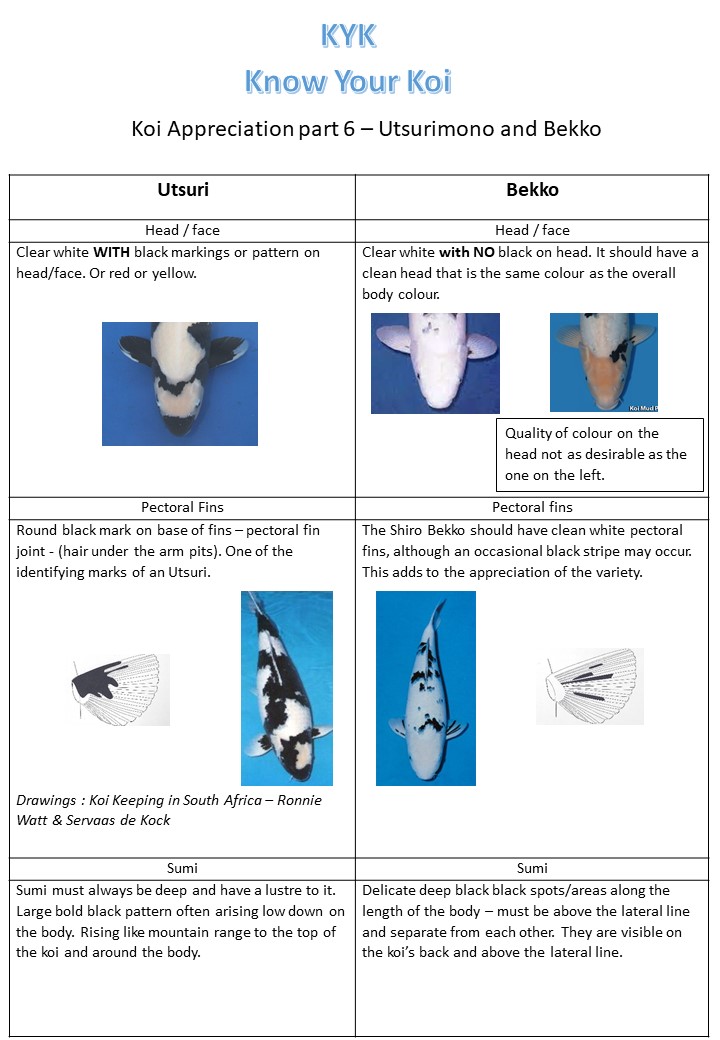 KYK
Know Your Koi

Koi Appreciation part 6 – Utsurimono and Bekko

| Utsuri | Bekko |
|---|---|
| Head / face | Head / face |
| Clear white **WITH** black markings or pattern on head/face. Or red or yellow. | Clear white **with NO** black on head. It should have a clean head that is the same colour as the overall body colour. Koi Mud P Quality of colour on the head not as desirable as the one on the left. |
| Pectoral Fins | Pectoral fins |
| Round black mark on base of fins – pectoral fin joint - (hair under the arm pits). One of the identifying marks of an Utsuri. *Drawings : Koi Keeping in South Africa – Ronnie Watt & Servaas de Kock* | The Shiro Bekko should have clean white pectoral fins, although an occasional black stripe may occur. This adds to the appreciation of the variety. |
| Sumi | Sumi |
| Sumi must always be deep and have a lustre to it. Large bold black pattern often arising low down on the body. Rising like mountain range to the top of the koi and around the body. | Delicate deep black black spots/areas along the length of the body – must be above the lateral line and separate from each other. They are visible on the koi's back and above the lateral line. |